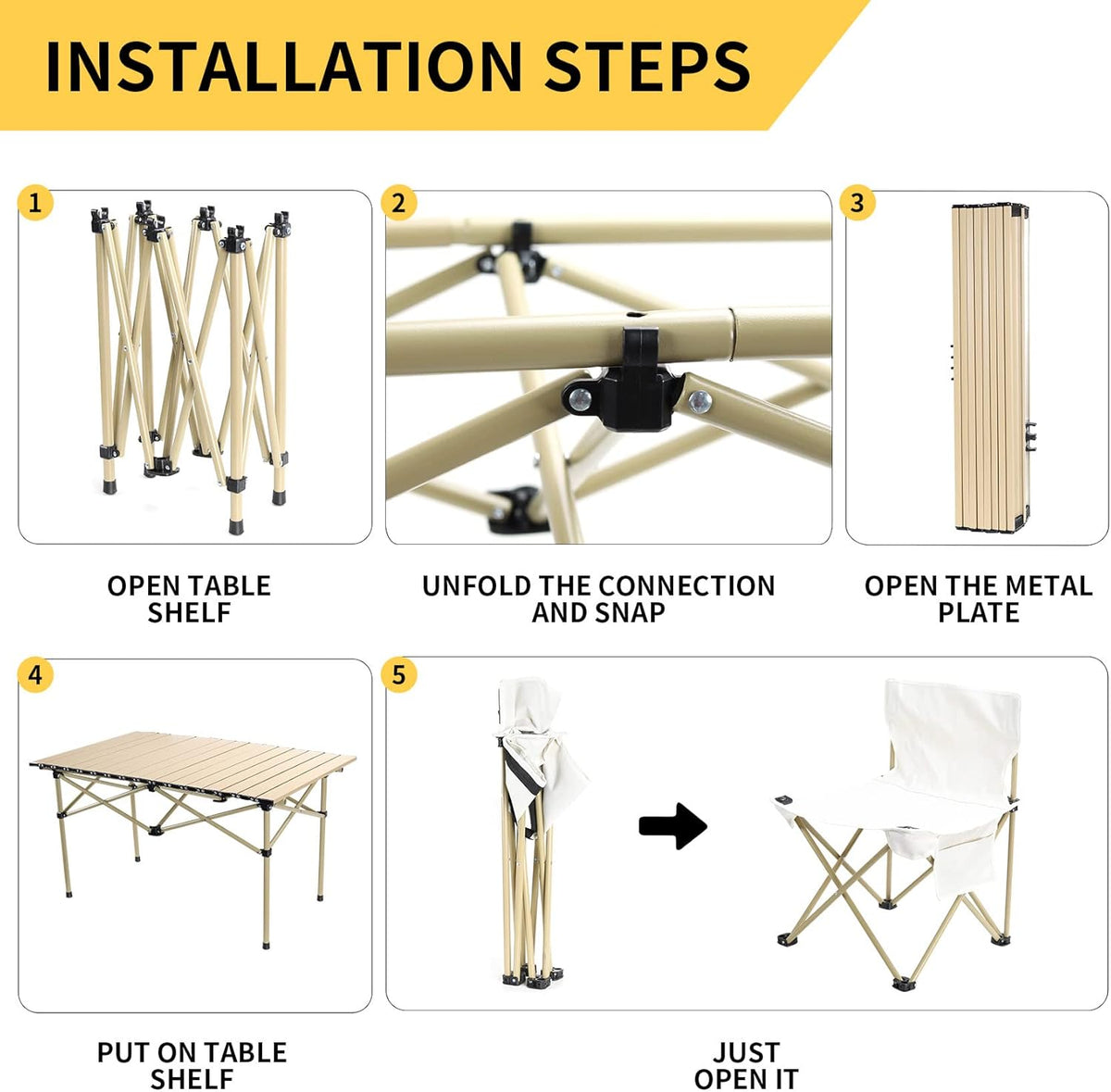 INSTALLATION STEPS

1

OPEN TABLE SHELF

2

UNFOLD THE CONNECTION AND SNAP

3

OPEN THE METAL PLATE

4

PUT ON TABLE SHELF

5

JUST OPEN IT